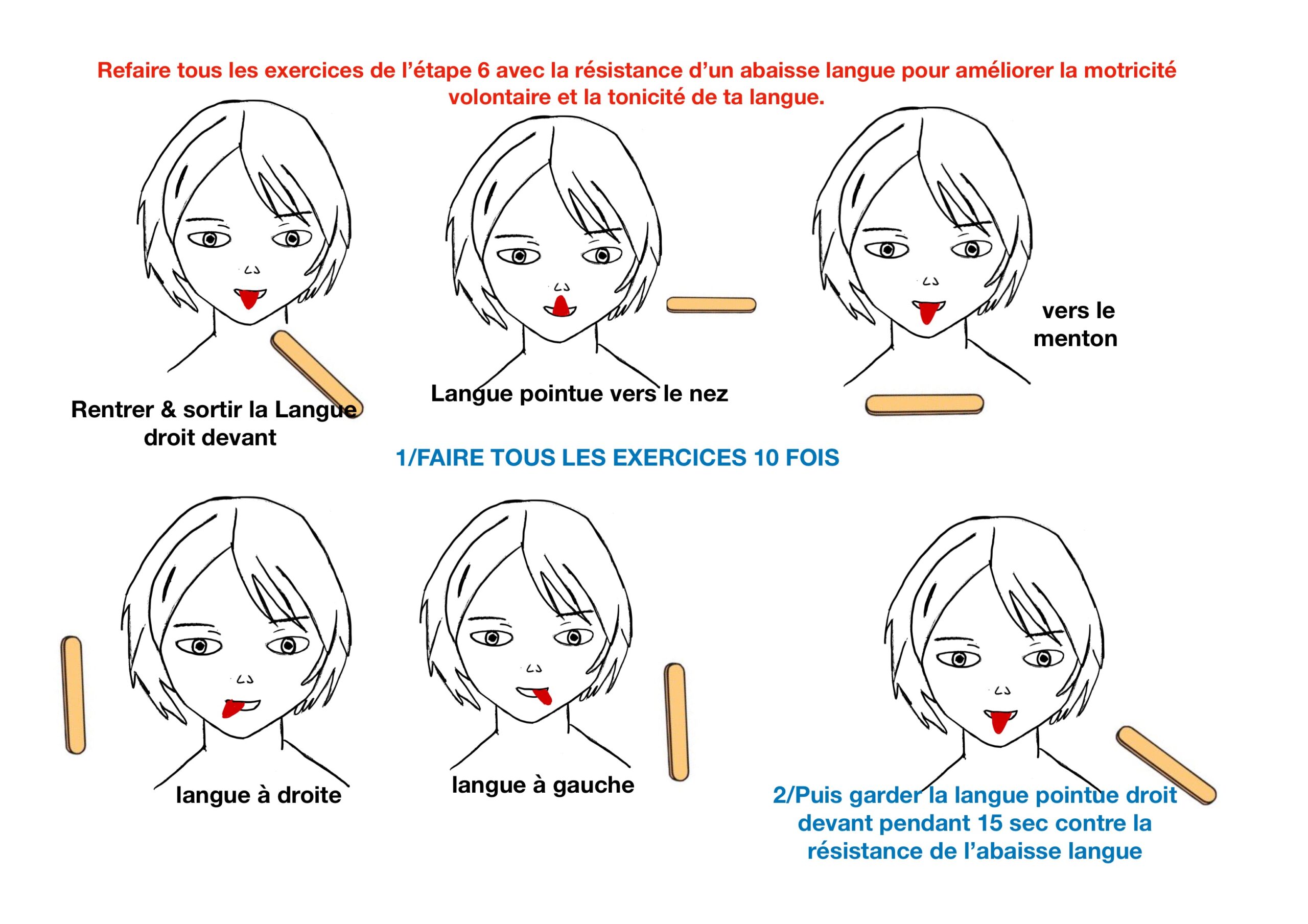 Refaire tous les exercices de l’étape 6 avec la résistance d’un abaisse langue pour améliorer la motricité volontaire et la tonicité de ta langue.

Rentrer & sortir la Langue droit devant

Langue pointue vers le nez

vers le menton

1/FAIRE TOUS LES EXERCICES 10 FOIS

langue à droite

langue à gauche

2/Puis garder la langue pointue droit devant pendant 15 sec contre la résistance de l’abaisse langue