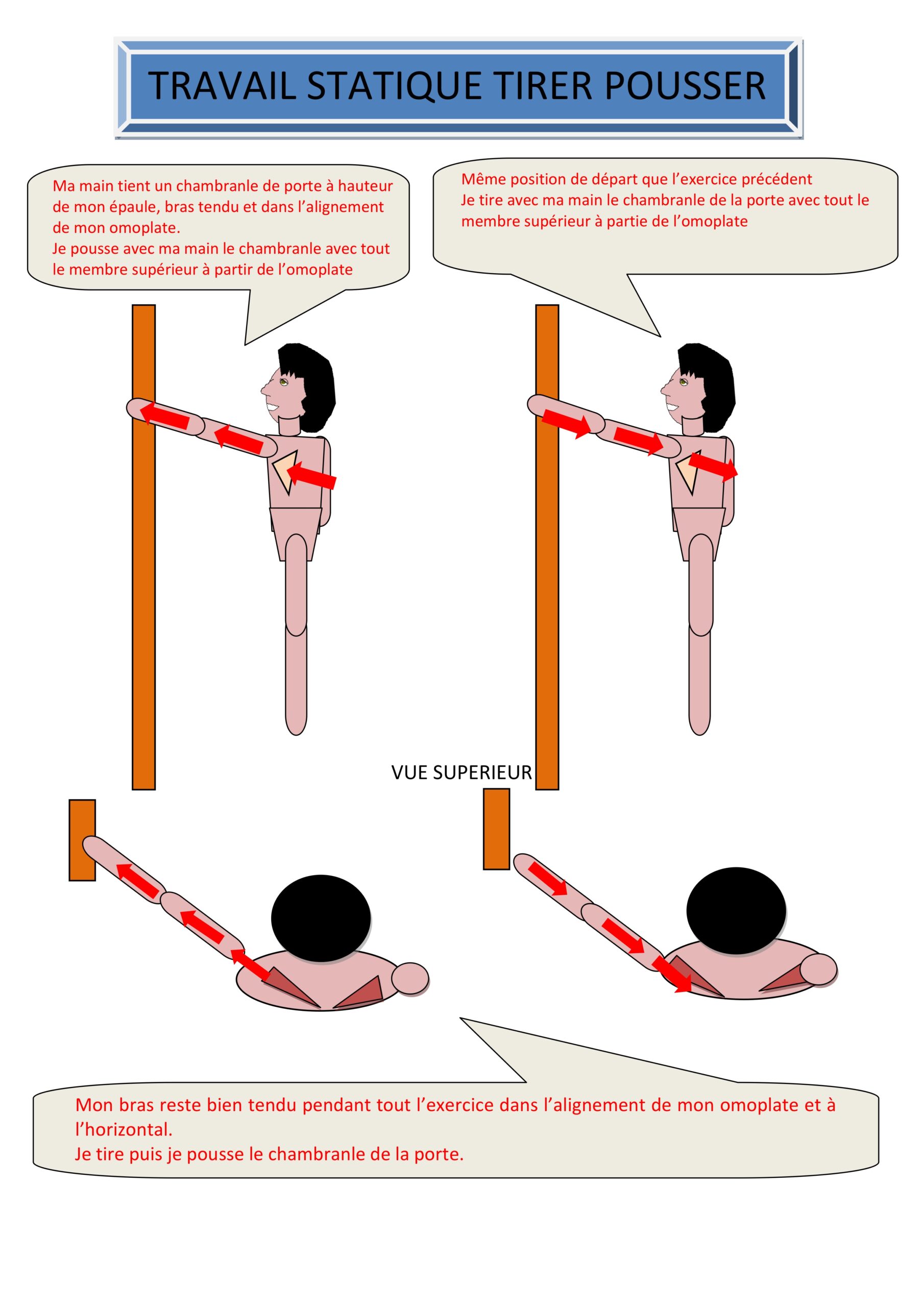 TRAVAIL STATIQUE TIRER POUSSER

Ma main tient un chambranle de porte à hauteur de mon épaule, bras tendu et dans l'alignement de mon omoplate.
Je pousse avec ma main le chambranle avec tout le membre supérieur à partir de l'omoplate

Même position de départ que l'exercice précédent
Je tire avec ma main le chambranle de la porte avec tout le membre supérieur à partie de l'omoplate

VUE SUPERIEUR

Mon bras reste bien tendu pendant tout l'exercice dans l'alignement de mon omoplate et à l'horizontal.
Je tire puis je pousse le chambranle de la porte.